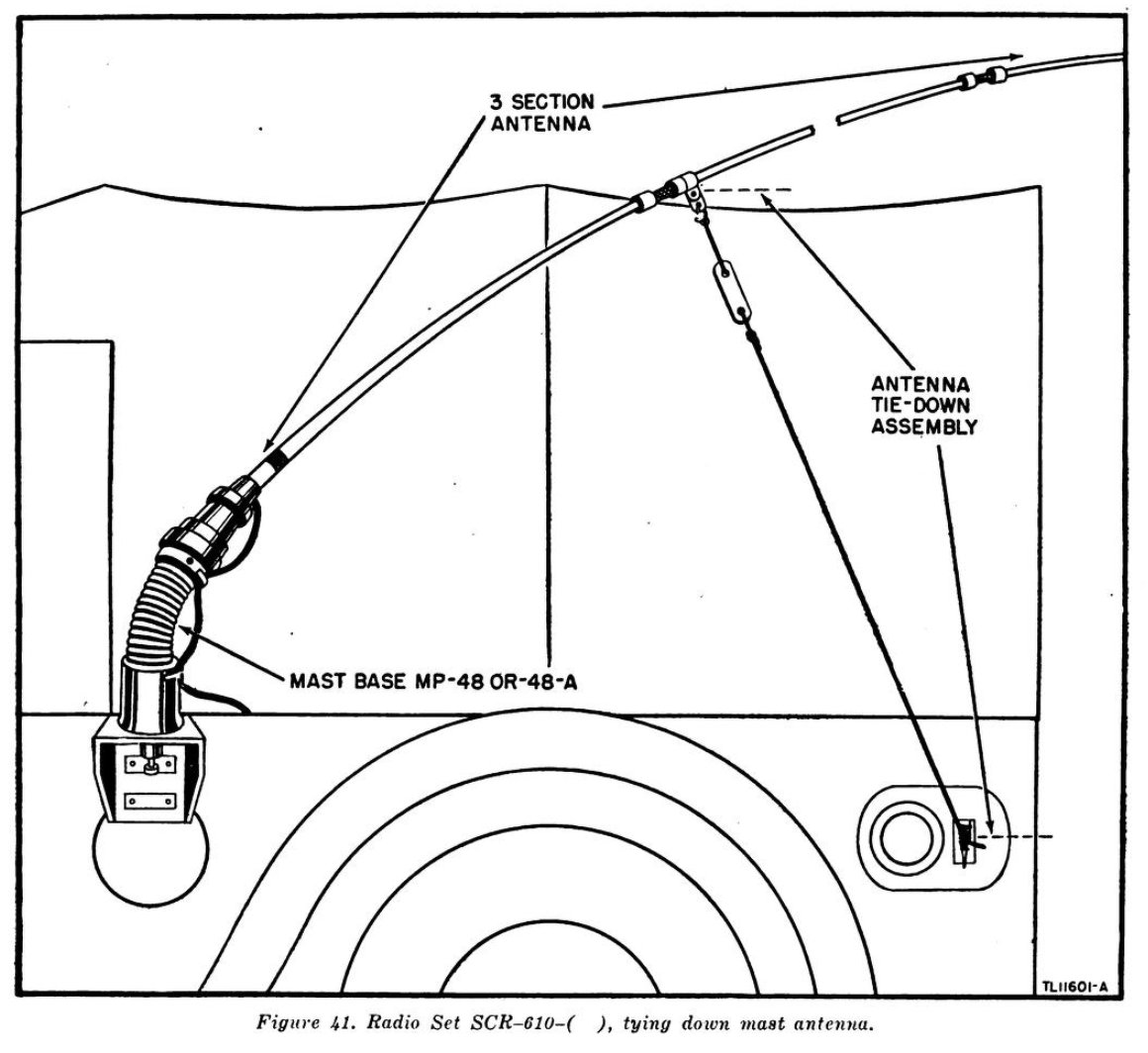 3 SECTION ANTENNA

ANTENNA TIE-DOWN ASSEMBLY

MAST BASE MP-48 OR-48-A

TL11601-A

Figure 41. Radio Set SCR-610-( ), tying down mast antenna.